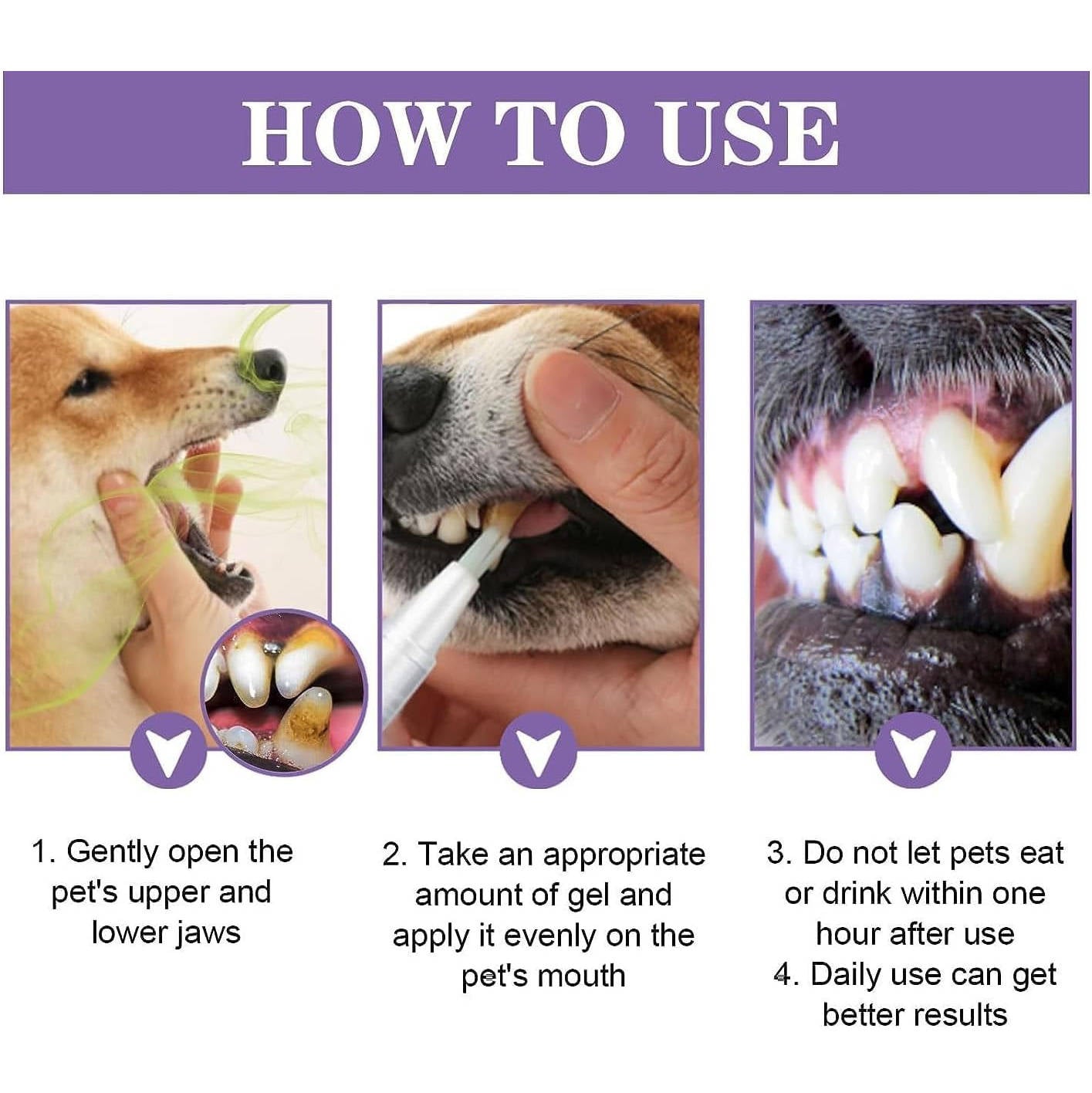 HOW TO USE

1. Gently open the pet's upper and lower jaws

2. Take an appropriate amount of gel and apply it evenly on the pet's mouth

3. Do not let pets eat or drink within one hour after use
4. Daily use can get better results