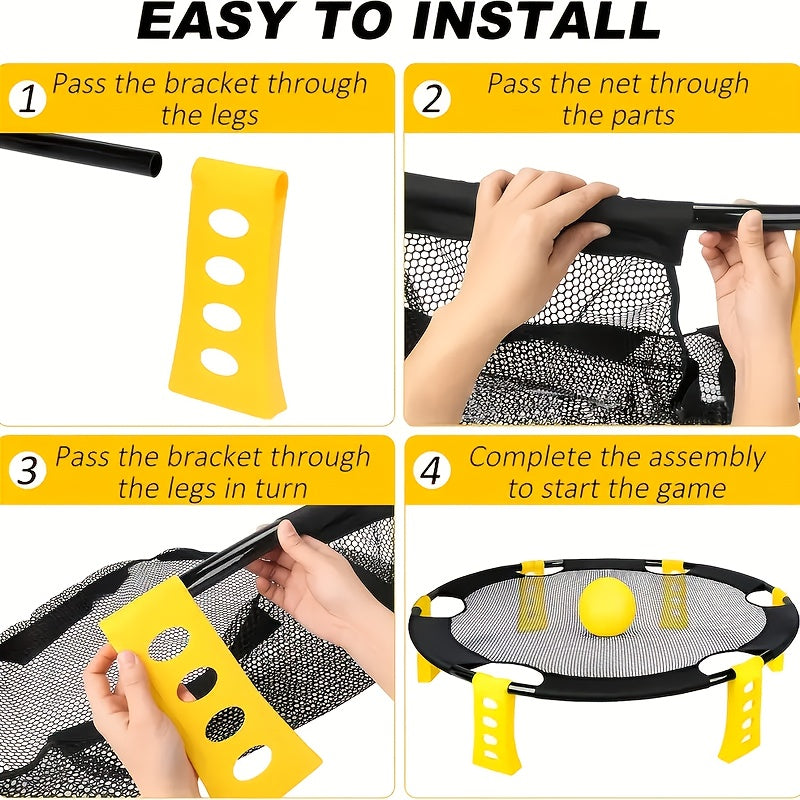 EASY TO INSTALL

1 Pass the bracket through the legs

2 Pass the net through the parts

3 Pass the bracket through the legs in turn

4 Complete the assembly to start the game