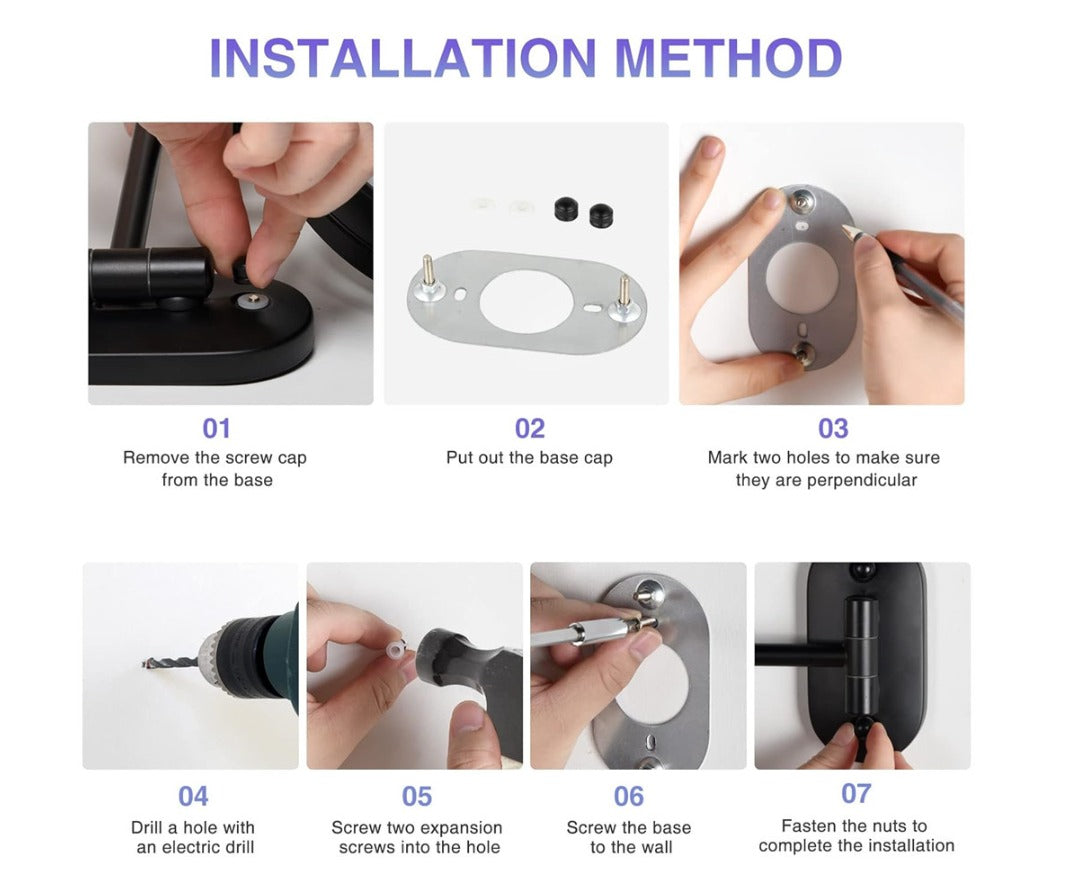 INSTALLATION METHOD

01
Remove the screw cap from the base

02
Put out the base cap

03
Mark two holes to make sure they are perpendicular

04
Drill a hole with an electric drill

05
Screw two expansion screws into the hole

06
Screw the base to the wall

07
Fasten the nuts to complete the installation