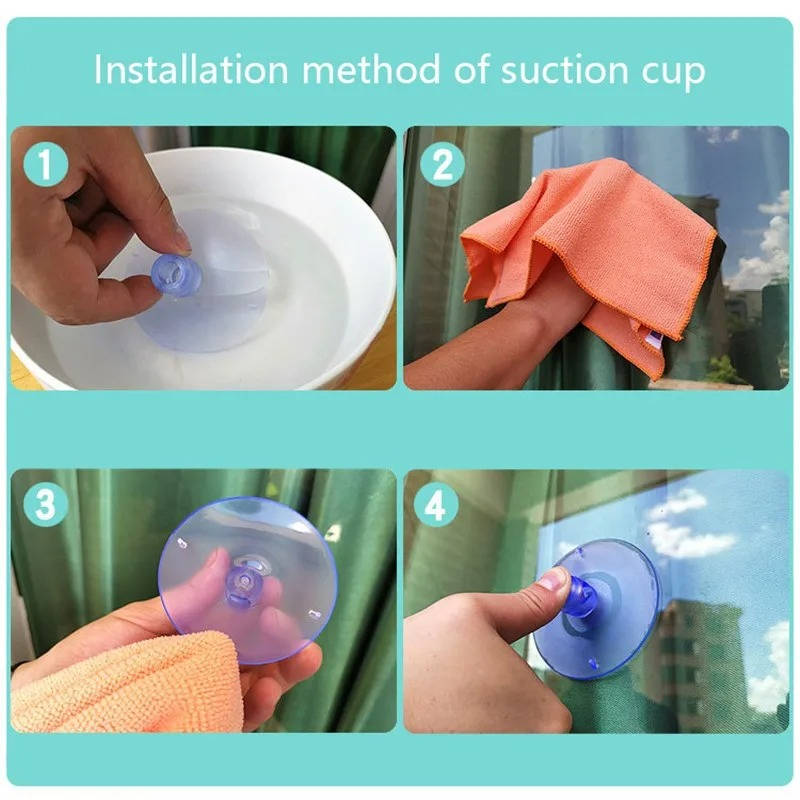 Installation method of suction cup

1

2

3

4