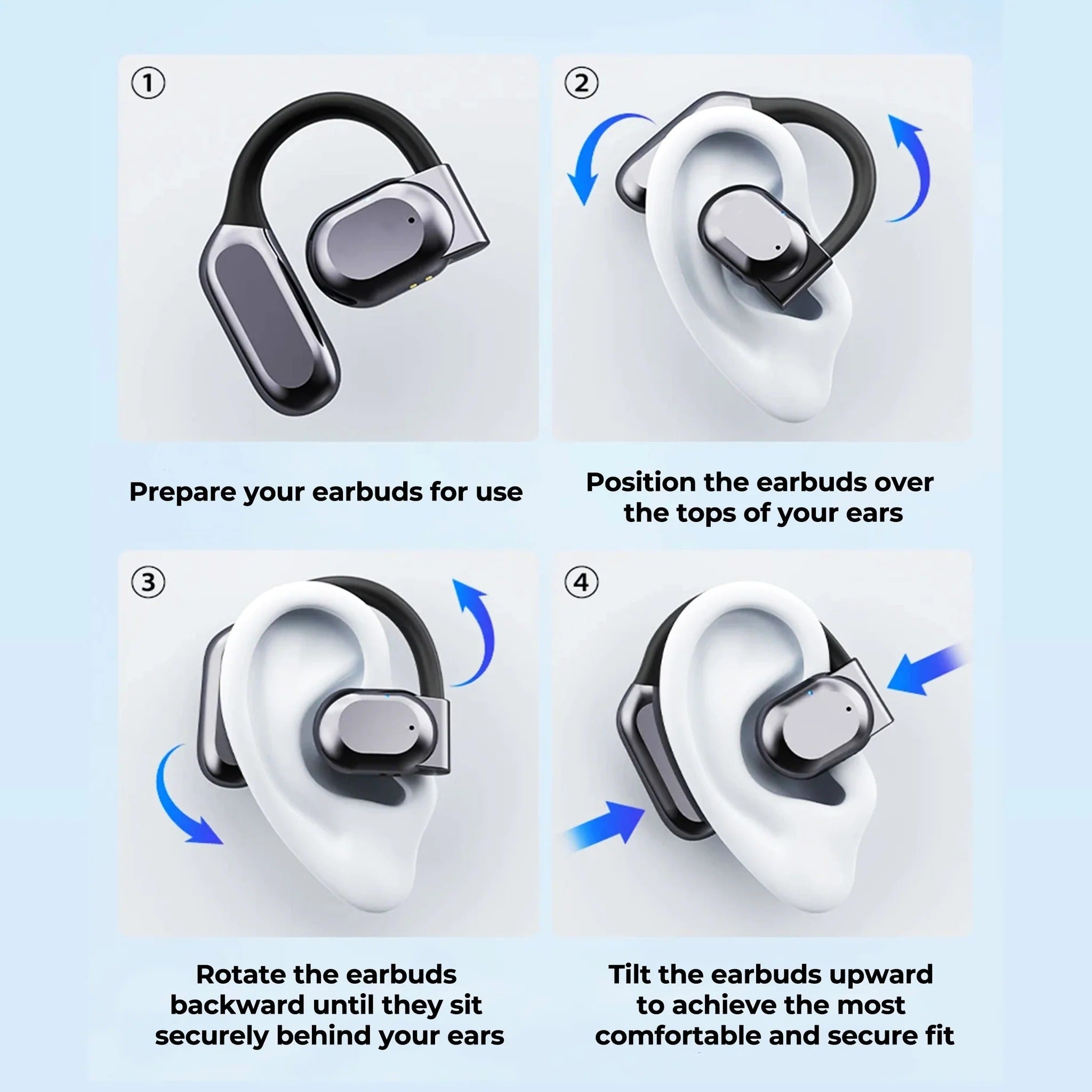 ①

Prepare your earbuds for use

②

Position the earbuds over the tops of your ears

③

Rotate the earbuds backward until they sit securely behind your ears

④

Tilt the earbuds upward to achieve the most comfortable and secure fit