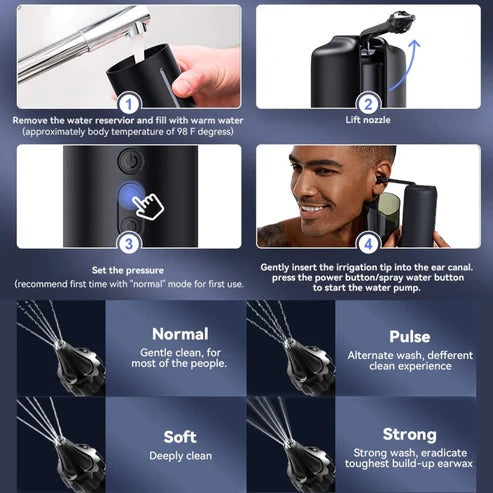 1

Remove the water reservior and fill with warm water (approximately body temperature of 98 F degress)

2

Lift nozzle

3

Set the pressure (recommend first time with "normal" mode for first use.

4

Gently insert the irrigation tip into the ear canal. press the power button/spray water button to start the water pump.

Normal
Gentle clean, for most of the people.

Pulse
Alternate wash, defferent clean experience

Soft
Deeply clean

Strong
Strong wash, eradicate toughest build-up earwax